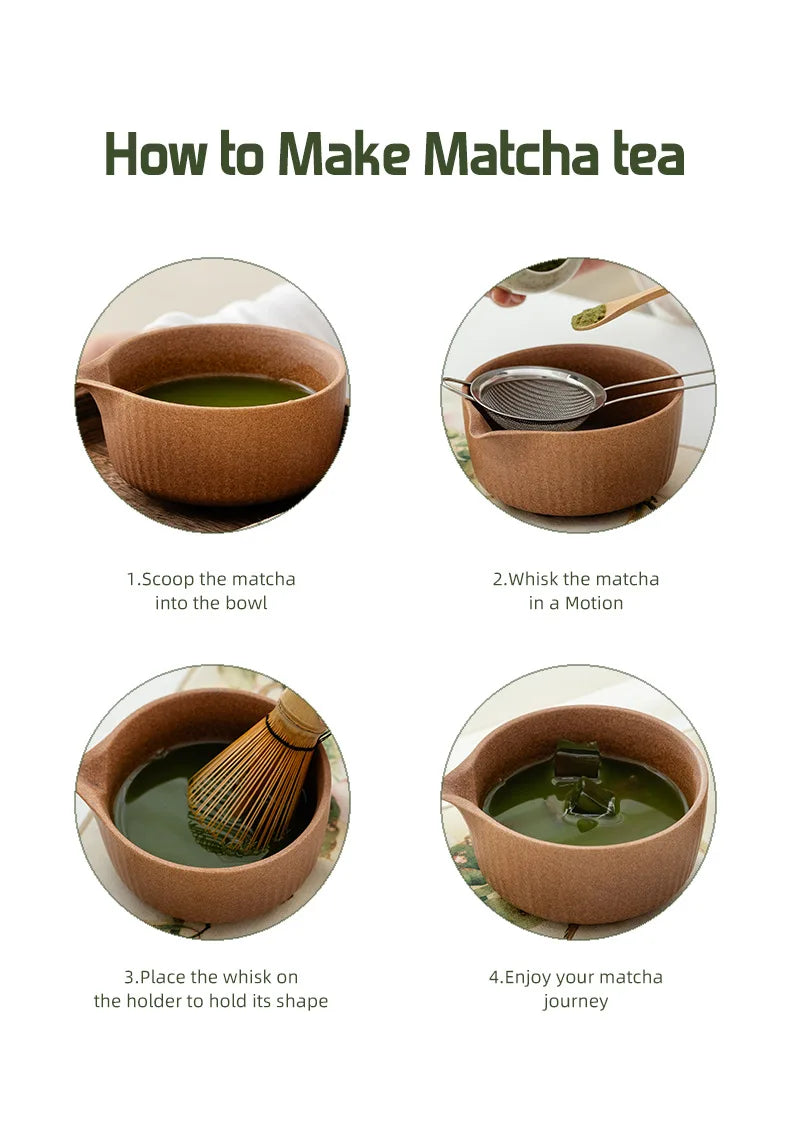 How to Make Matcha tea

1.Scoop the matcha into the bowl

2.Whisk the matcha in a Motion

3.Place the whisk on the holder to hold its shape

4.Enjoy your matcha journey